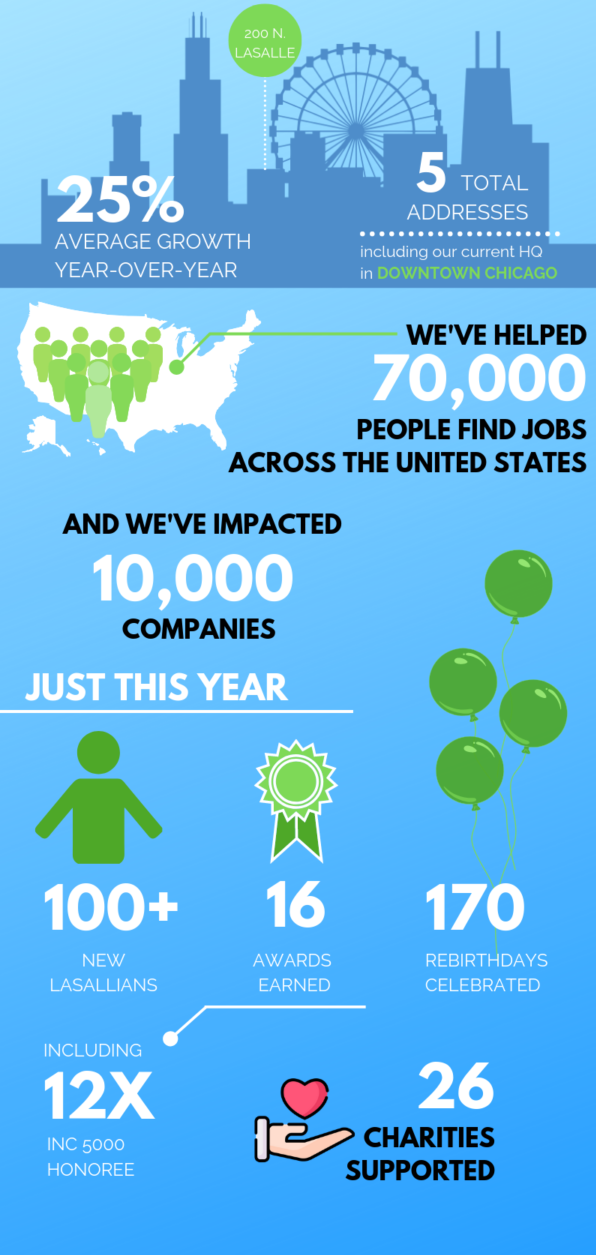 200 N. LASALLE

25%
AVERAGE GROWTH YEAR-OVER-YEAR

5 TOTAL ADDRESSES
including our current HQ in DOWNTOWN CHICAGO

WE'VE HELPED
70,000
PEOPLE FIND JOBS ACROSS THE UNITED STATES

AND WE'VE IMPACTED
10,000
COMPANIES

JUST THIS YEAR

100+
NEW LASALLIANS

16
AWARDS EARNED

170
REBIRTHDAYS CELEBRATED

INCLUDING
12X
INC 5000 HONOREE

26
CHARITIES SUPPORTED