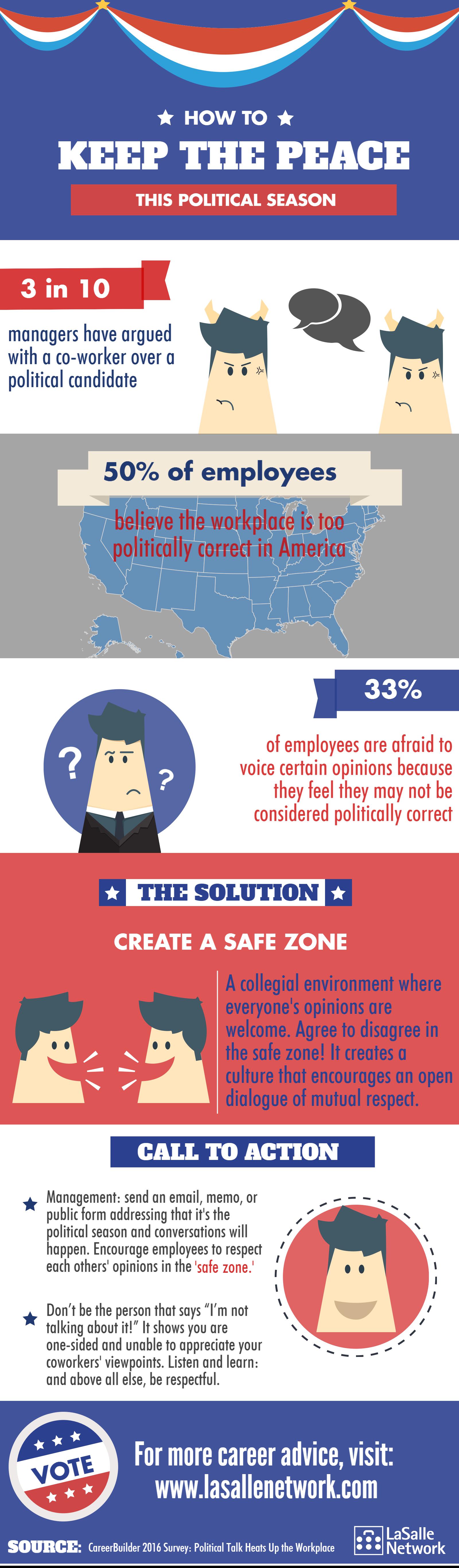 HOW TO

KEEP THE PEACE

THIS POLITICAL SEASON

3 in 10

managers have argued with a co-worker over a political candidate

50% of employees

believe the workplace is too politically correct in America

33%

of employees are afraid to voice certain opinions because they feel they may not be considered politically correct

THE SOLUTION

CREATE A SAFE ZONE

A collegial environment where everyone's opinions are welcome. Agree to disagree in the safe zone! It creates a culture that encourages an open dialogue of mutual respect.

CALL TO ACTION

Management: send an email, memo, or public form addressing that it's the political season and conversations will happen. Encourage employees to respect each others' opinions in the 'safe zone.'

Don't be the person that says "I'm not talking about it!" It shows you are one-sided and unable to appreciate your coworkers' viewpoints. Listen and learn: and above all else, be respectful.

VOTE

For more career advice, visit: www.lasallenetwork.com

SOURCE: CareerBuilder 2016 Survey: Political Talk Heats Up the Workplace

LaSalle Network