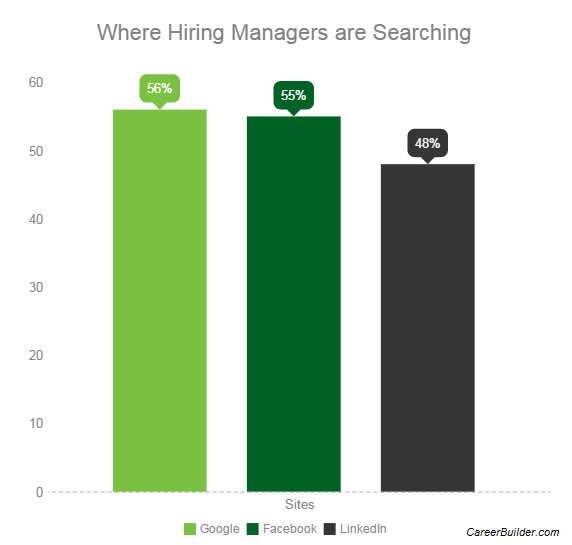 Where Hiring Managers are Searching

60
50
40
30
20
10
0

56%
55%
48%

Sites

Google Facebook LinkedIn

CareerBuilder.com